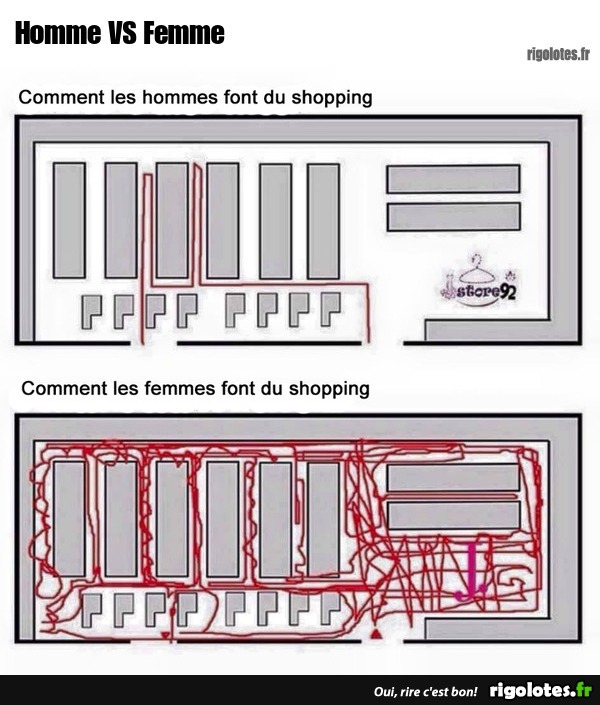 Homme VS Femme

rigolotes.fr

Comment les hommes font du shopping

store92

Comment les femmes font du shopping

Oui, rire c'est bon! rigolotes.fr